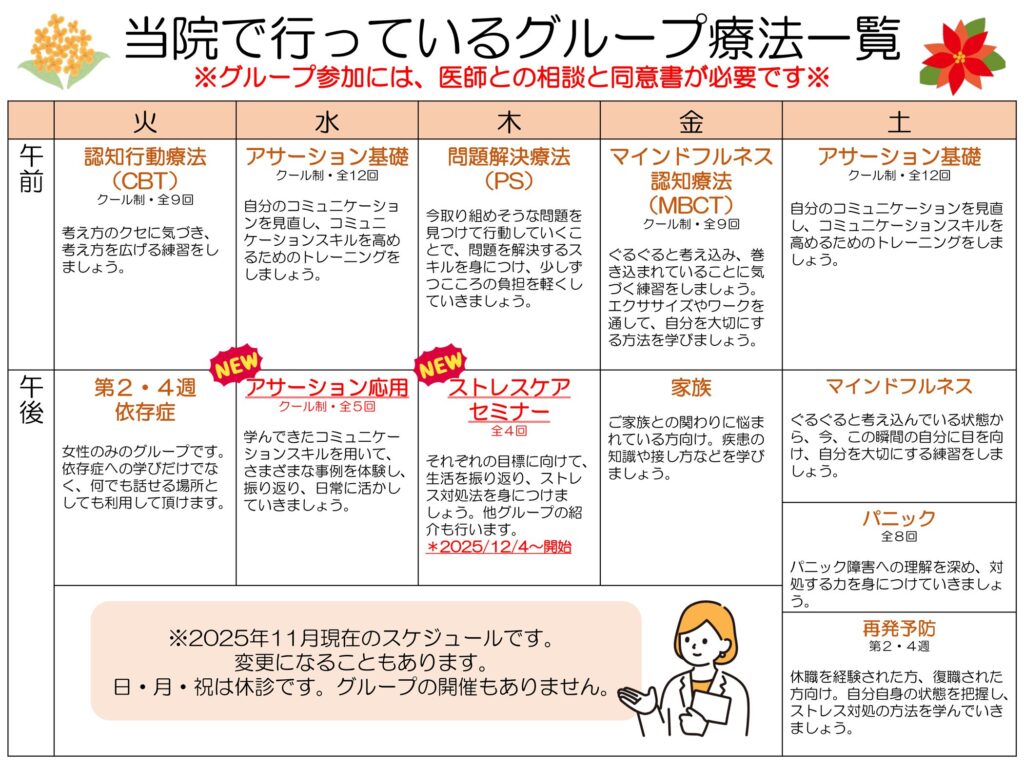 当院で行っているグループ療法一覧
※グループ参加には、医師との相談と同意書が必要です※

| | 火 | 水 | 木 | 金 | 土 |
|---|---|---|---|---|---|
| 午前 | 認知行動療法（CBT） クール制・全9回 考え方のクセに気づき、考え方を広げる練習をしましょう。 | アサーション基礎 クール制・全12回 自分のコミュニケーションを見直し、コミュニケーションスキルを高めるためのトレーニングをしましょう。 | 問題解決療法（PS） 今取り組めそうな問題を見つけて行動していくことで、問題を解決するスキルを身につけ、少しずつこころの負担を軽くしていきましょう。 | マインドフルネス認知療法（MBCT） クール制・全9回 ぐるぐると考え込み、巻き込まれていることに気づく練習をしましょう。エクササイズやワークを通して、自分を大切にする方法を学びましょう。 | アサーション基礎 クール制・全12回 自分のコミュニケーションを見直し、コミュニケーションスキルを高めるためのトレーニングをしましょう。 |
| 午後 | 第２・４週 依存症 女性のみのグループです。依存症への学びだけでなく、何でも話せる場所としても利用して頂けます。 | NEW アサーション応用 クール制・全5回 学んできたコミュニケーションスキルを用いて、さまざまな事例を体験し、振り返り、日常に活かしていきましょう。 | NEW ストレスケアセミナー 全4回 それぞれの目標に向けて、生活を振り返り、ストレス対処法を身につけましょう。他グループの紹介も行います。 ＊2025/12/4～開始 | 家族 ご家族との関わりに悩まれている方向け。疾患の知識や接し方などを学びましょう。 | マインドフルネス ぐるぐると考え込んでいる状態から、今、この瞬間の自分に目を向け、自分を大切にする練習をしましょう。 |
| | | | | | パニック 全8回 パニック障害への理解を深め、対処する力を身につけていきましょう。 |
| | | | | | 再発予防 第２・４週 休職を経験された方、復職された方向け。自分自身の状態を把握し、ストレス対処の方法を学んでいきましょう。 |

※2025年11月現在のスケジュールです。
変更になることもあります。
日・月・祝は休診です。グループの開催もありません。